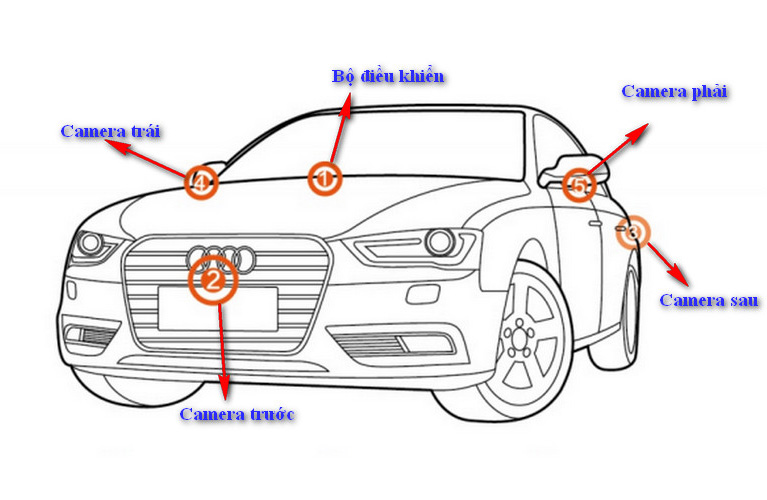 Bộ điều khiển

Camera phải

Camera trái

4

1

5

3

2

Camera sau

Camera trước